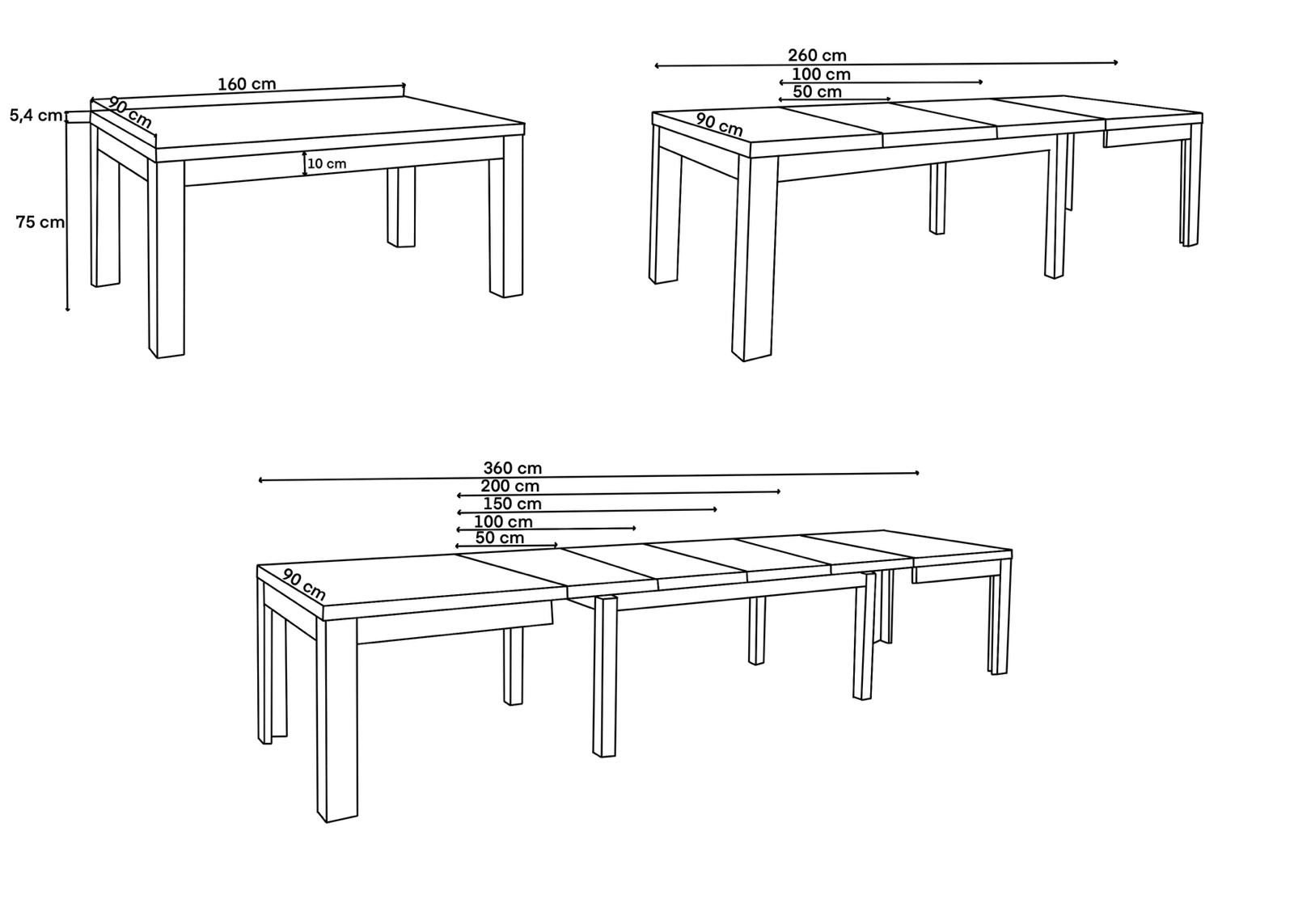 160 cm
90 cm
5,4 cm
10 cm
75 cm

260 cm
100 cm
50 cm
90 cm

360 cm
200 cm
150 cm
100 cm
50 cm
90 cm