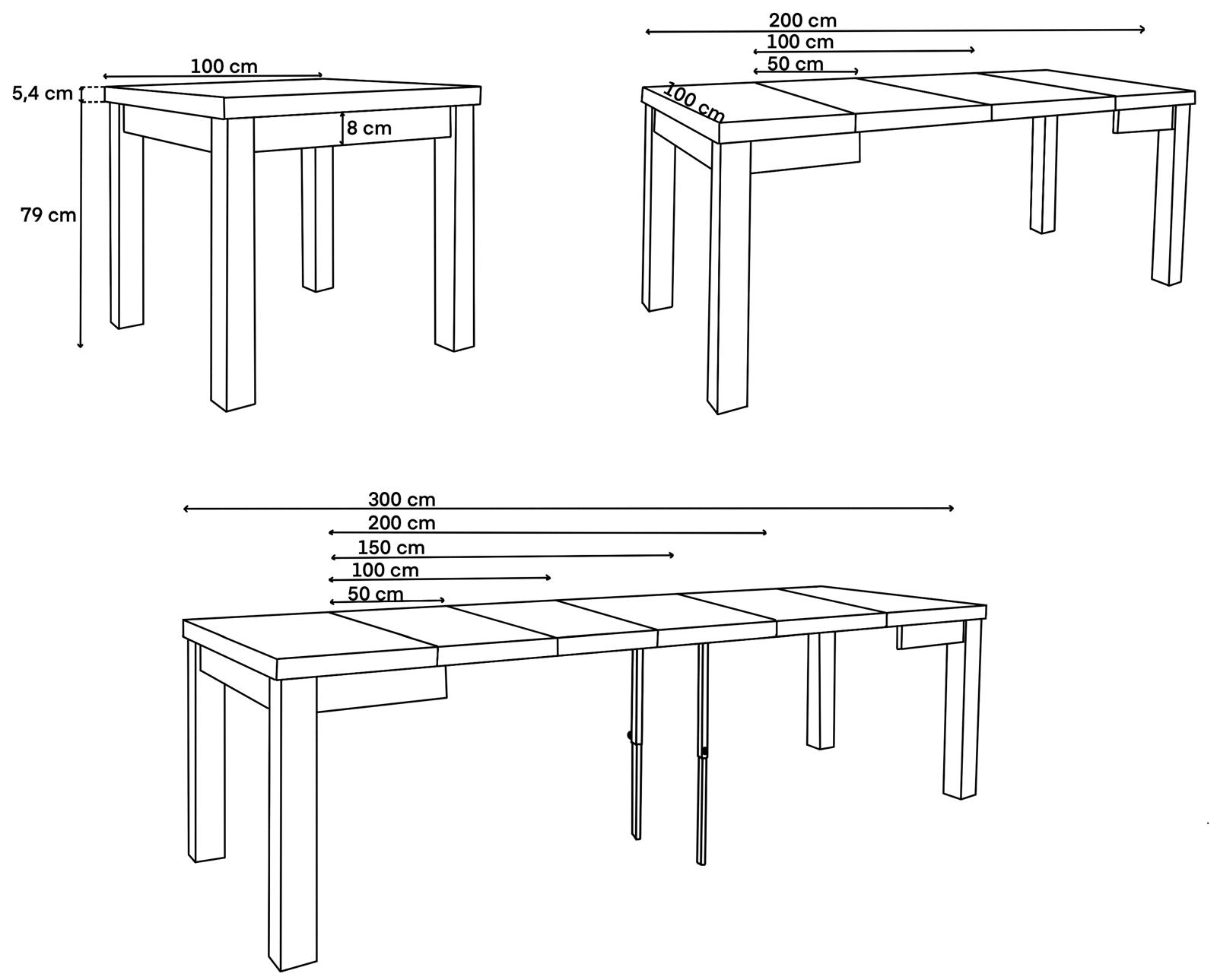 100 cm
5,4 cm
8 cm
79 cm

200 cm
100 cm
50 cm
100 cm

300 cm
200 cm
150 cm
100 cm
50 cm