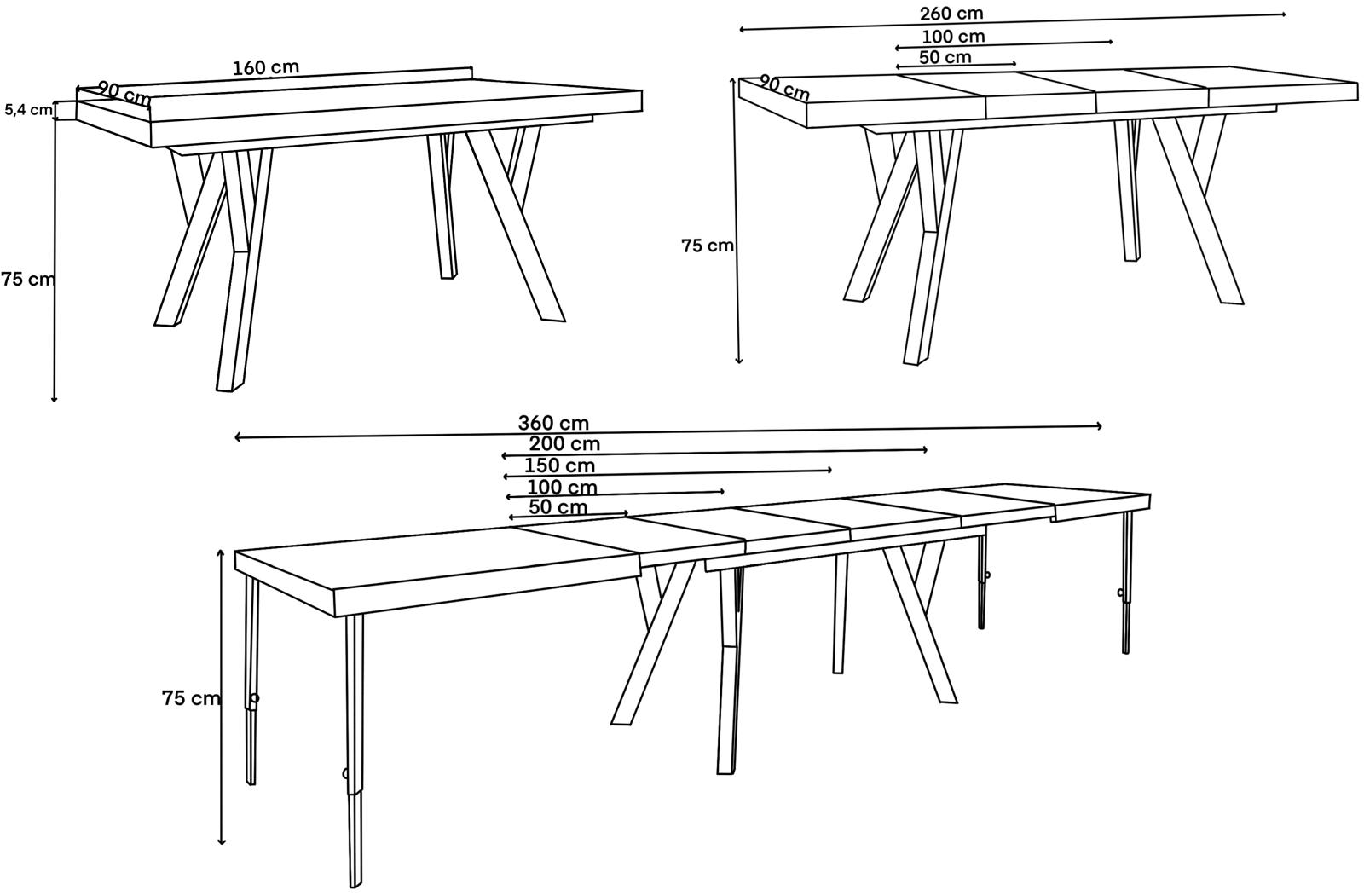 160 cm
90 cm
5,4 cm
75 cm

260 cm
100 cm
50 cm
90 cm
75 cm

360 cm
200 cm
150 cm
100 cm
50 cm
75 cm