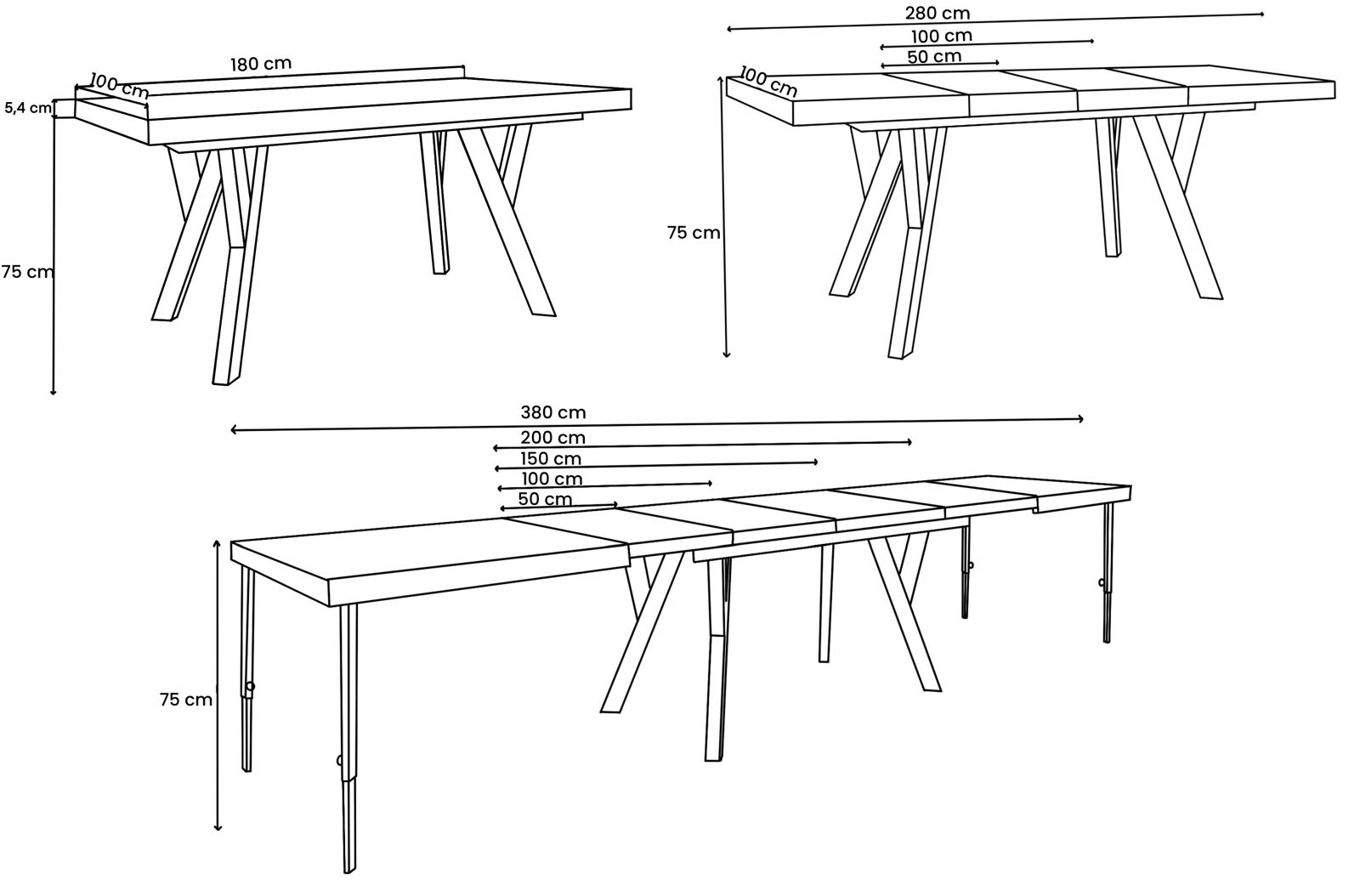 180 cm
100 cm
5,4 cm
75 cm

280 cm
100 cm
50 cm
100 cm
75 cm

380 cm
200 cm
150 cm
100 cm
50 cm
75 cm