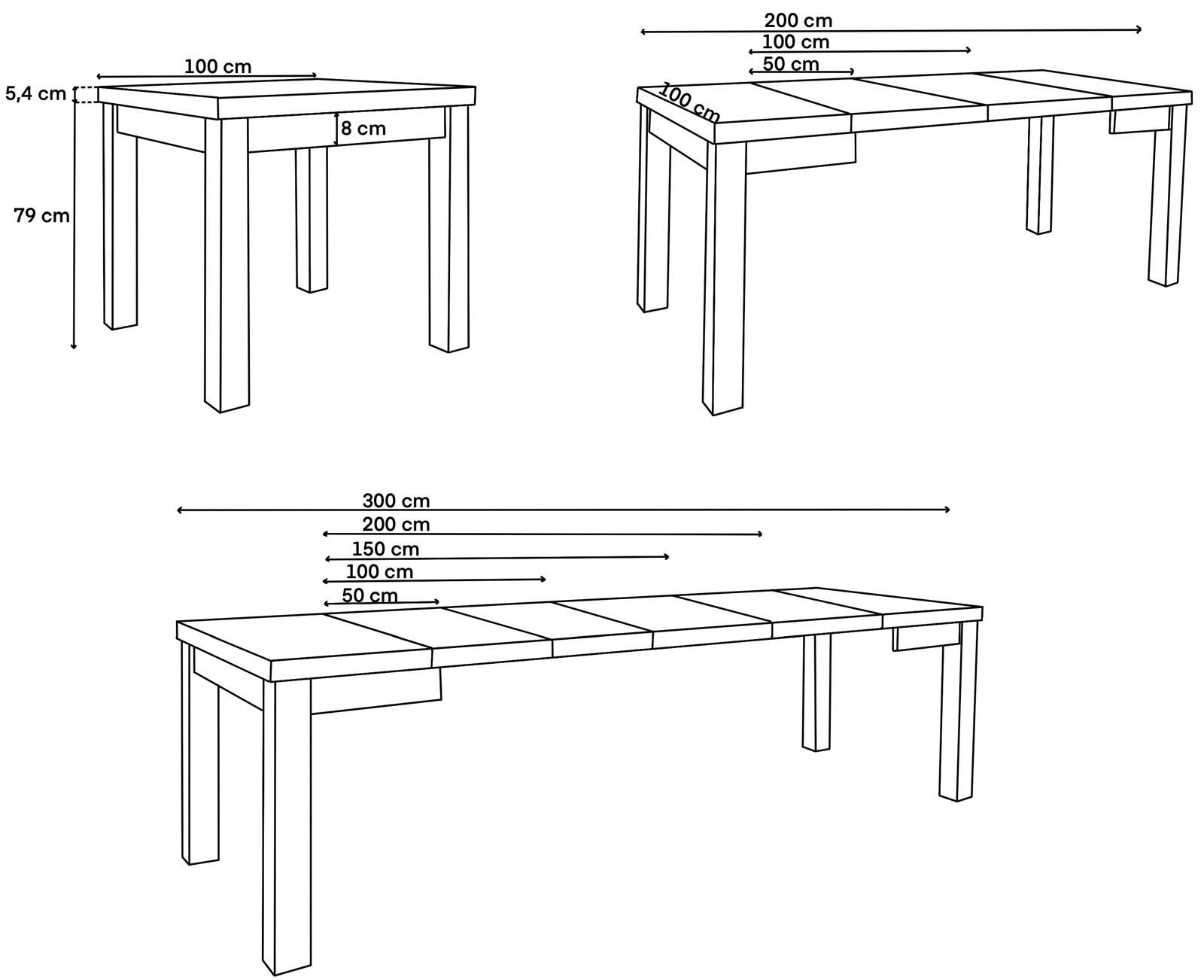 100 cm
5,4 cm
8 cm
79 cm

200 cm
100 cm
50 cm
100 cm

300 cm
200 cm
150 cm
100 cm
50 cm